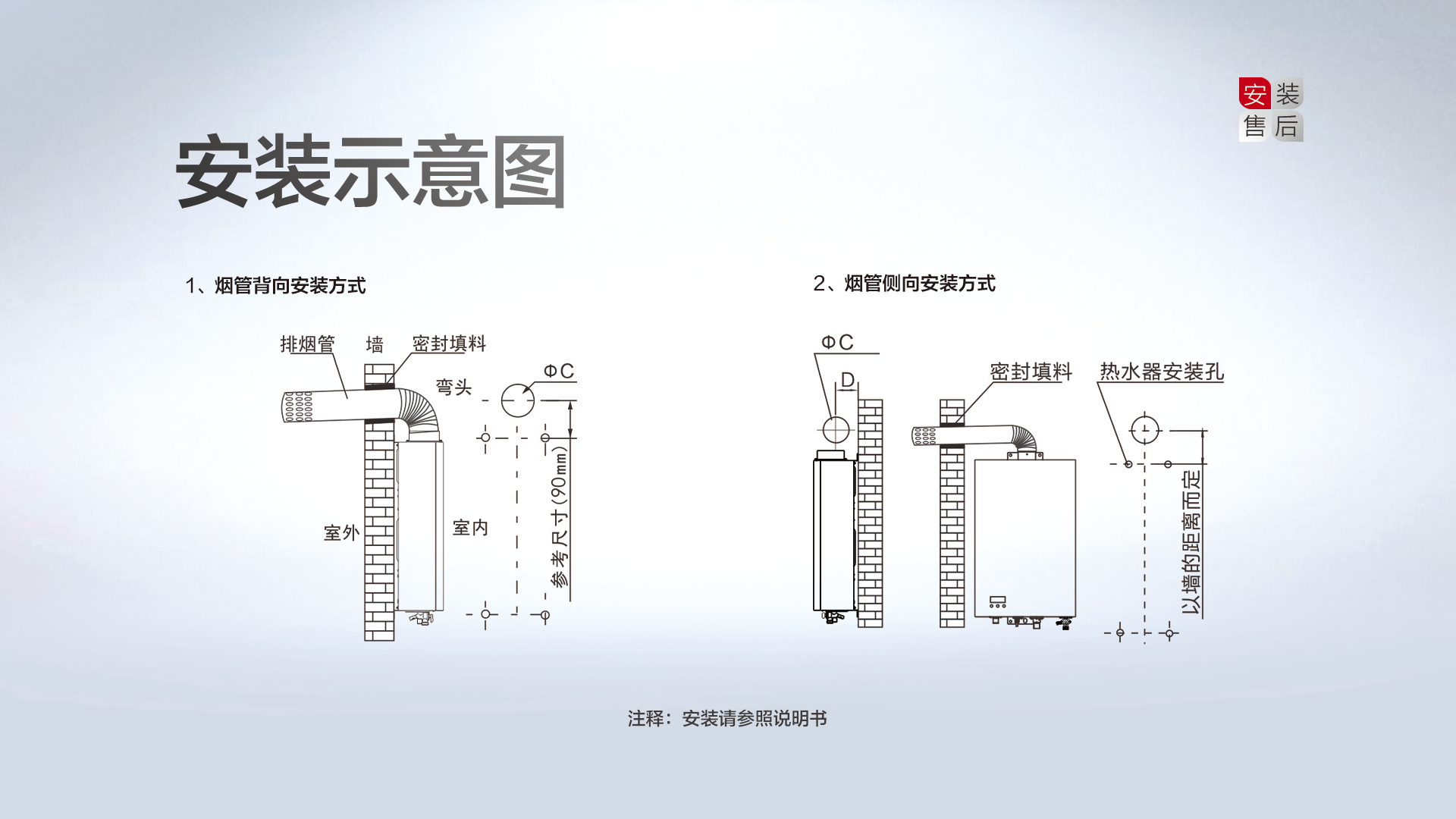 安装
售后

安装示意图

1、烟管背向安装方式

排烟管 墙 密封填料

弯头

ΦC

室外

室内

参考尺寸(90㎜)

2、烟管侧向安装方式

ΦC

D

密封填料

热水器安装孔

以墙的距离而定

注释：安装请参照说明书